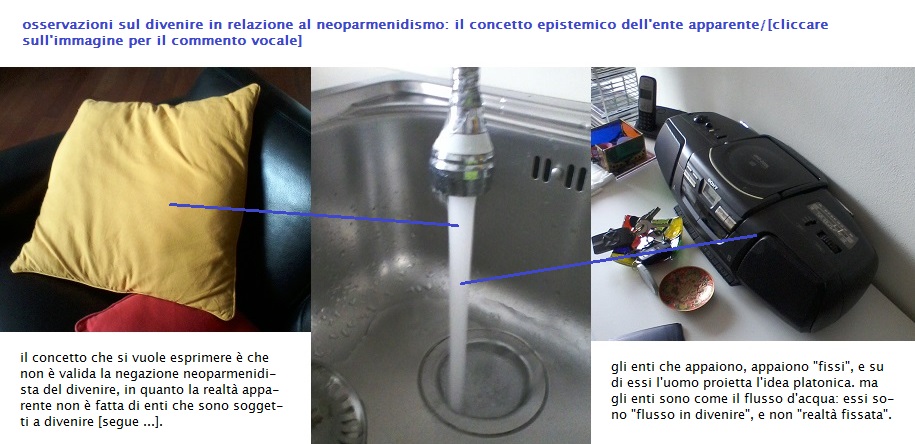 osservazioni sul divenire in relazione al neoparmenidismo: il concetto epistemico dell'ente apparente/[cliccare sull'immagine per il commento vocale]

il concetto che si vuole esprimere è che non è valida la negazione neoparmenidista del divenire, in quanto la realtà apparente non è fatta di enti che sono soggetti a divenire [segue ...].

gli enti che appaiono, appaiono "fissi", e su di essi l'uomo proietta l'idea platonica. ma gli enti sono come il flusso d'acqua: essi sono "flusso in divenire", e non "realtà fissata".